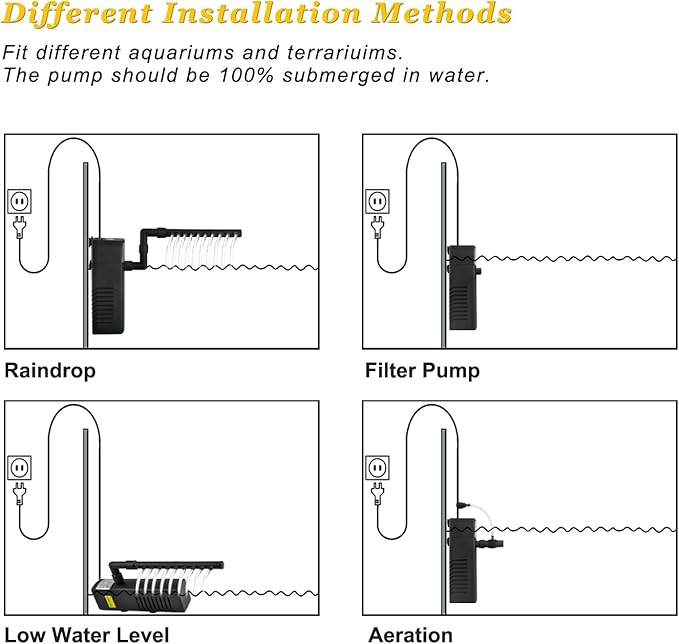 Different Installation Methods

Fit different aquariums and terrariuims.
The pump should be 100% submerged in water.

Raindrop

Filter Pump

Low Water Level

Aeration