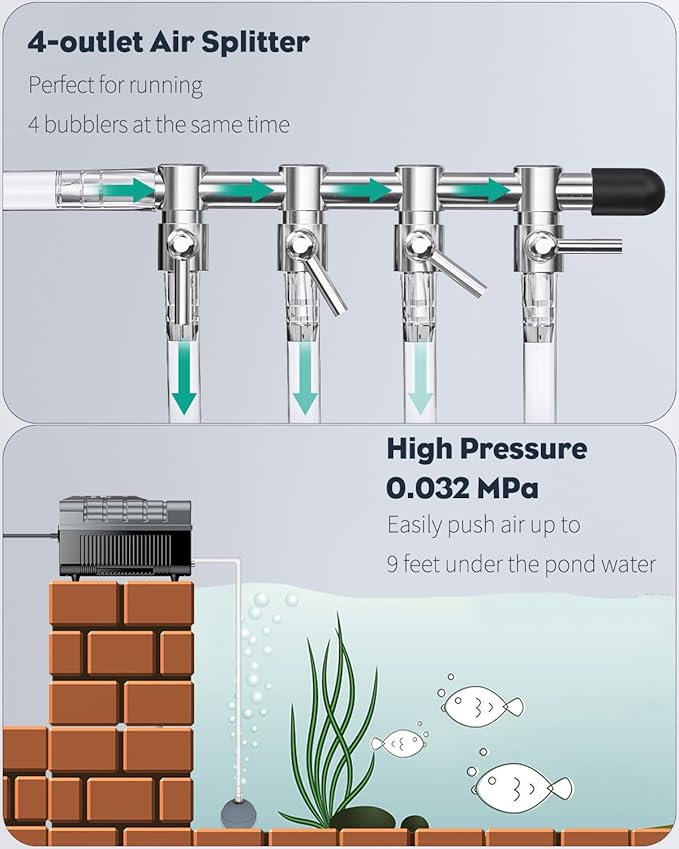 4-outlet Air Splitter

Perfect for running 4 bubblers at the same time

High Pressure 0.032 MPa

Easily push air up to 9 feet under the pond water