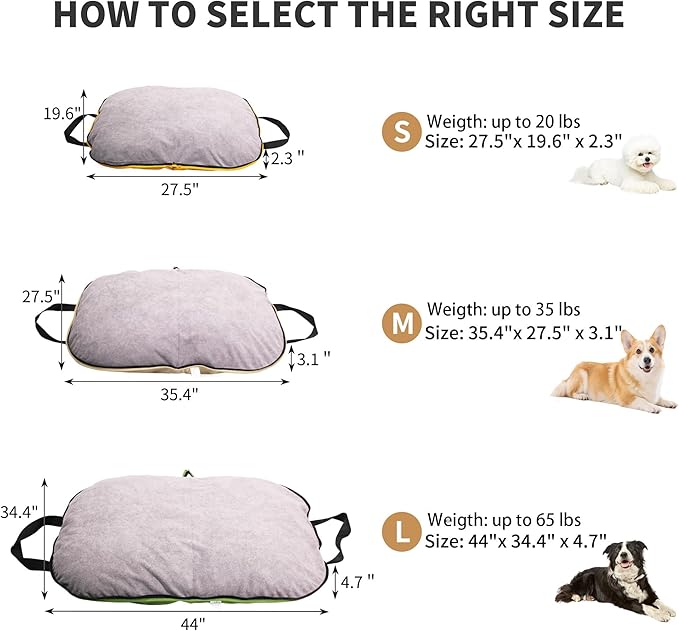 HOW TO SELECT THE RIGHT SIZE

19.6"
2.3 "
27.5"

S
Weigth: up to 20 lbs
Size: 27.5"x 19.6" x 2.3"

27.5"
3.1 "
35.4"

M
Weigth: up to 35 lbs
Size: 35.4"x 27.5" x 3.1"

34.4"
4.7 "
44"

L
Weigth: up to 65 lbs
Size: 44"x 34.4" x 4.7"