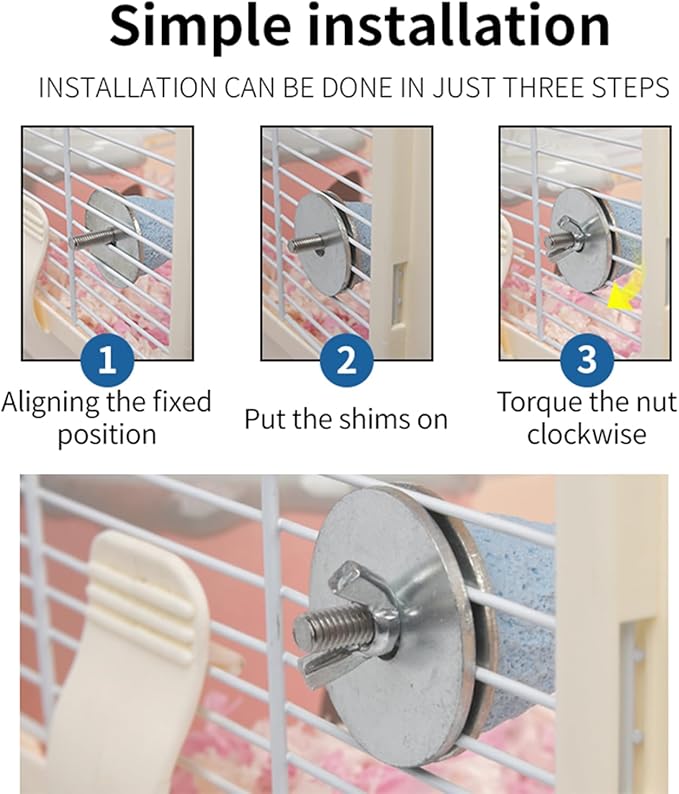 Simple installation

INSTALLATION CAN BE DONE IN JUST THREE STEPS

1
Aligning the fixed position

2
Put the shims on

3
Torque the nut clockwise