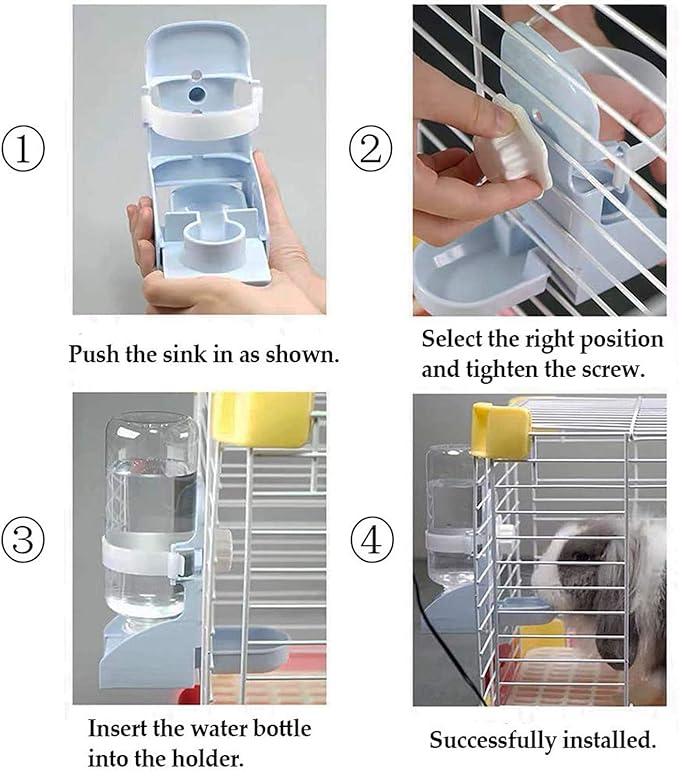 ①

Push the sink in as shown.

②

Select the right position and tighten the screw.

③

Insert the water bottle into the holder.

④

Successfully installed.