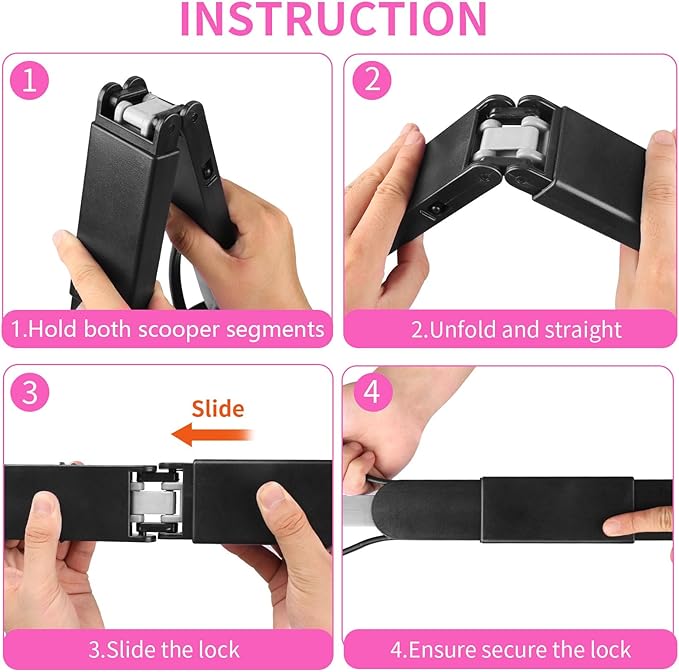 INSTRUCTION

1

1.Hold both scooper segments

2

2.Unfold and straight

3

Slide

3.Slide the lock

4

4.Ensure secure the lock