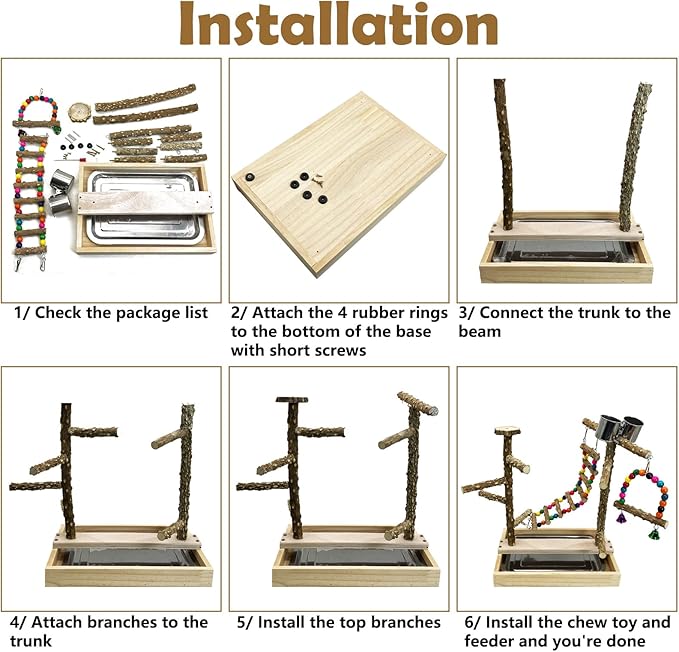 Installation

1/ Check the package list

2/ Attach the 4 rubber rings to the bottom of the base with short screws

3/ Connect the trunk to the beam

4/ Attach branches to the trunk

5/ Install the top branches

6/ Install the chew toy and feeder and you're done