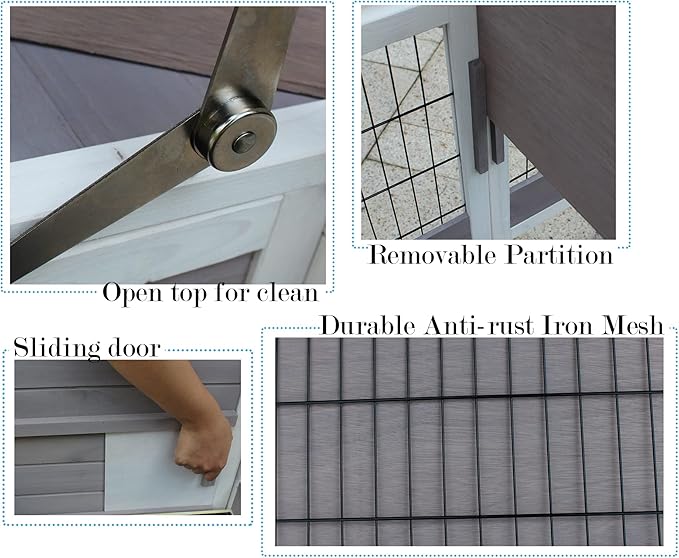 Removable Partition

Open top for clean

Durable Anti-rust Iron Mesh

Sliding door