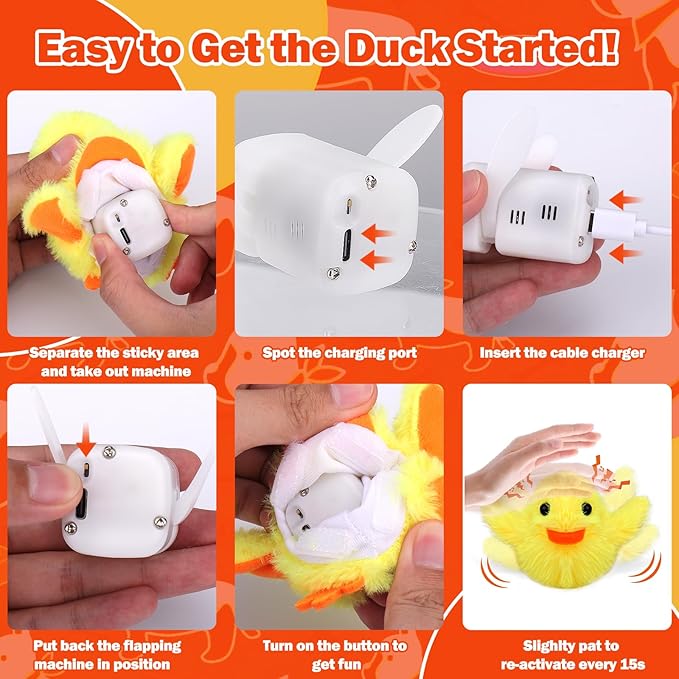 Easy to Get the Duck Started!

Separate the sticky area and take out machine

Spot the charging port

Insert the cable charger

Put back the flapping machine in position

Turn on the button to get fun

Slighlty pat to re-activate every 15s