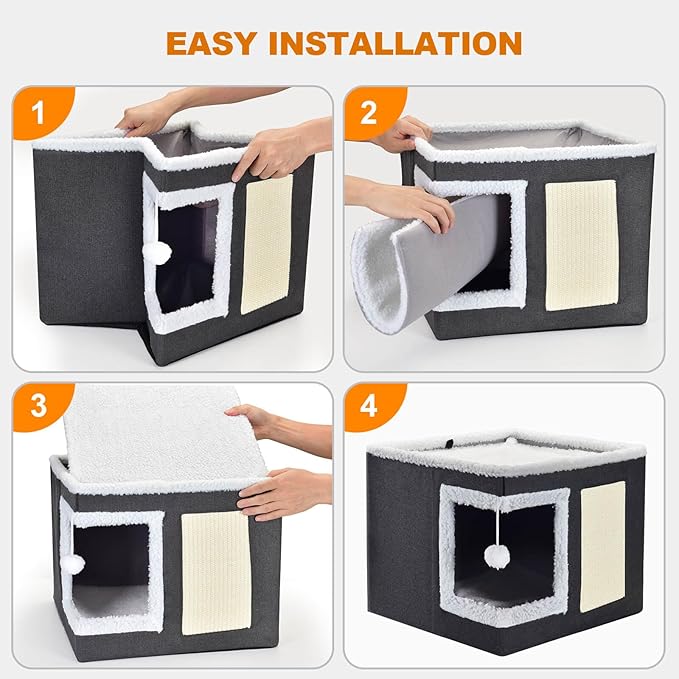 EASY INSTALLATION

1

2

3

4