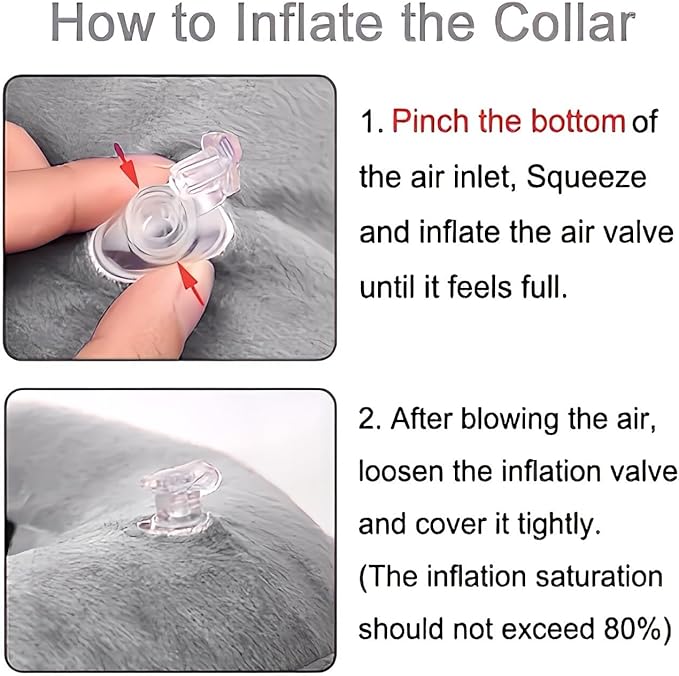 How to Inflate the Collar

1. Pinch the bottom of the air inlet, Squeeze and inflate the air valve until it feels full.

2. After blowing the air, loosen the inflation valve and cover it tightly. (The inflation saturation should not exceed 80%)