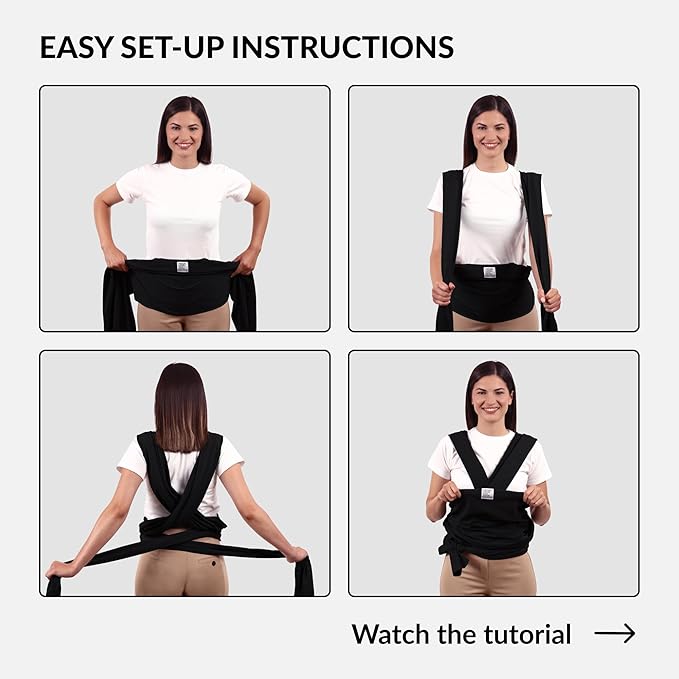 EASY SET-UP INSTRUCTIONS

Watch the tutorial →