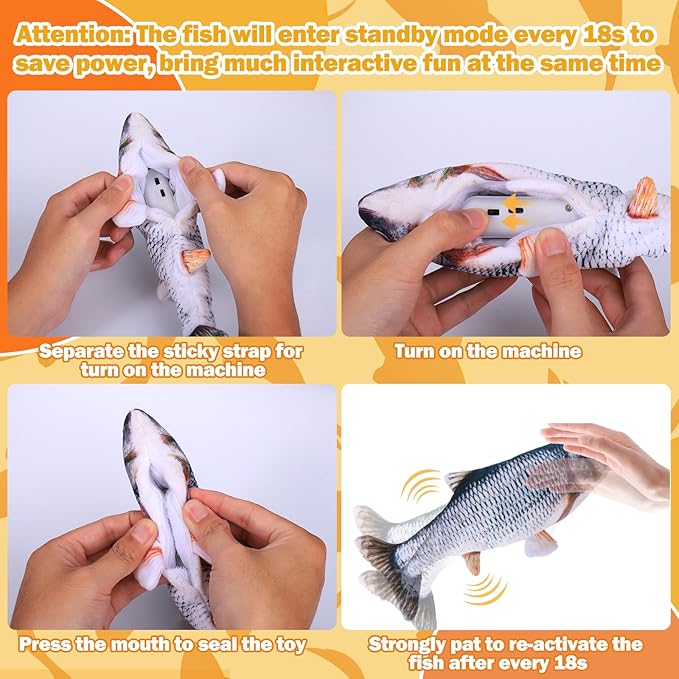 Attention: The fish will enter standby mode every 18s to save power, bring much interactive fun at the same time

Separate the sticky strap for turn on the machine

Turn on the machine

Press the mouth to seal the toy

Strongly pat to re-activate the fish after every 18s