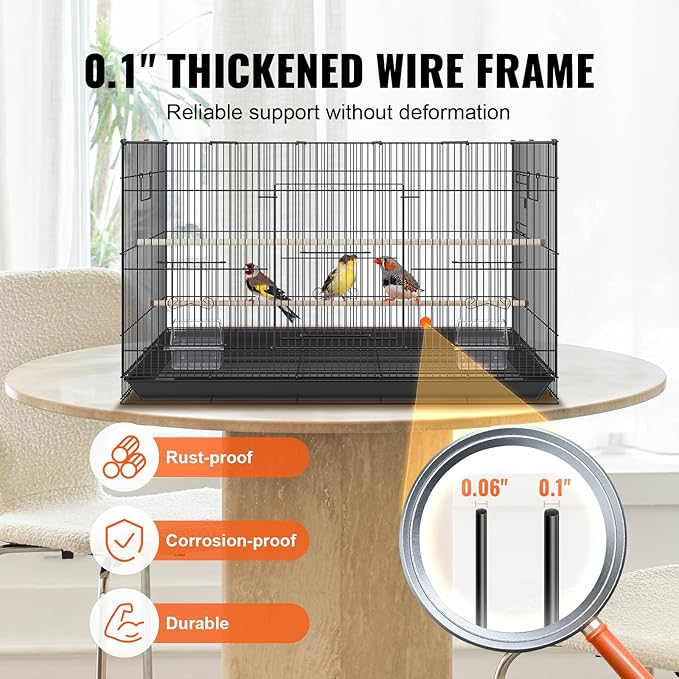 0.1" THICKENED WIRE FRAME

Reliable support without deformation

Rust-proof

Corrosion-proof

Durable

0.06"

0.1"