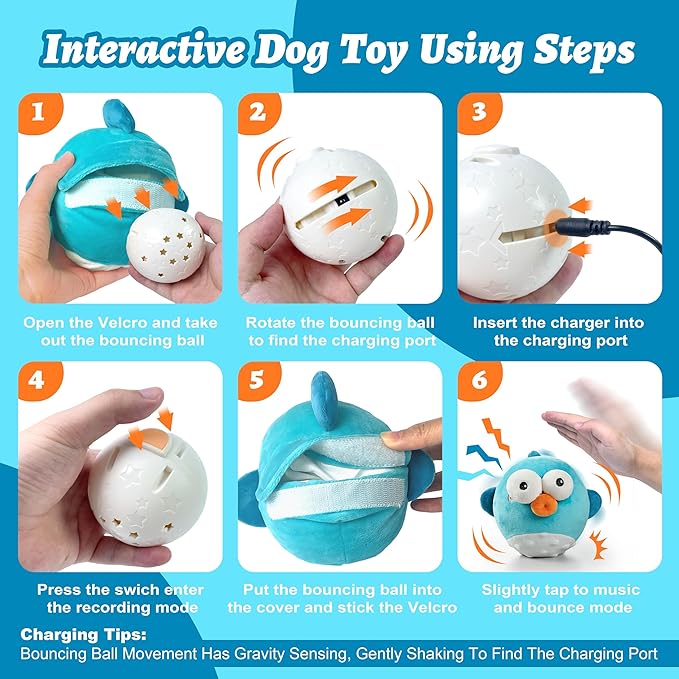 Interactive Dog Toy Using Steps

1

Open the Velcro and take out the bouncing ball

2

Rotate the bouncing ball to find the charging port

3

Insert the charger into the charging port

4

Press the swich enter the recording mode

5

Put the bouncing ball into the cover and stick the Velcro

6

Slightly tap to music and bounce mode

Charging Tips:
Bouncing Ball Movement Has Gravity Sensing, Gently Shaking To Find The Charging Port