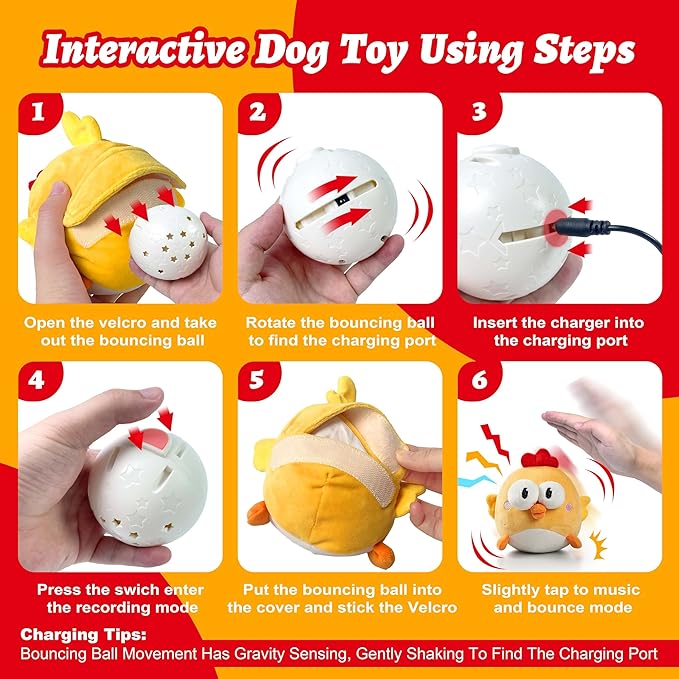 Interactive Dog Toy Using Steps

1
Open the velcro and take out the bouncing ball

2
Rotate the bouncing ball to find the charging port

3
Insert the charger into the charging port

4
Press the swich enter the recording mode

5
Put the bouncing ball into the cover and stick the Velcro

6
Slightly tap to music and bounce mode

Charging Tips:
Bouncing Ball Movement Has Gravity Sensing, Gently Shaking To Find The Charging Port