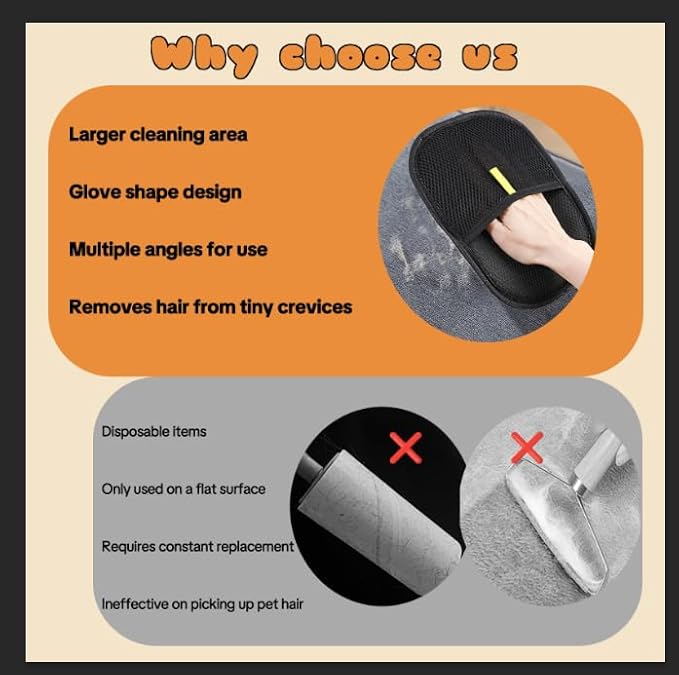 Why choose us

Larger cleaning area

Glove shape design

Multiple angles for use

Removes hair from tiny crevices

Disposable items

Only used on a flat surface

Requires constant replacement

Ineffective on picking up pet hair