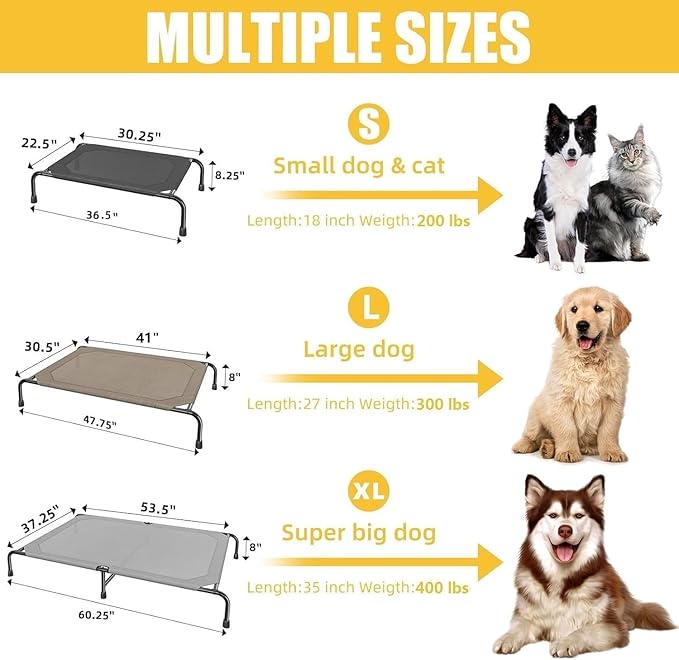 MULTIPLE SIZES

22.5"
30.25"
8.25"
36.5"

S
Small dog & cat
Length:18 inch Weigth:200 lbs

30.5"
41"
8"
47.75"

L
Large dog
Length:27 inch Weigth:300 lbs

37.25"
53.5"
8"
60.25"

XL
Super big dog
Length:35 inch Weigth:400 lbs