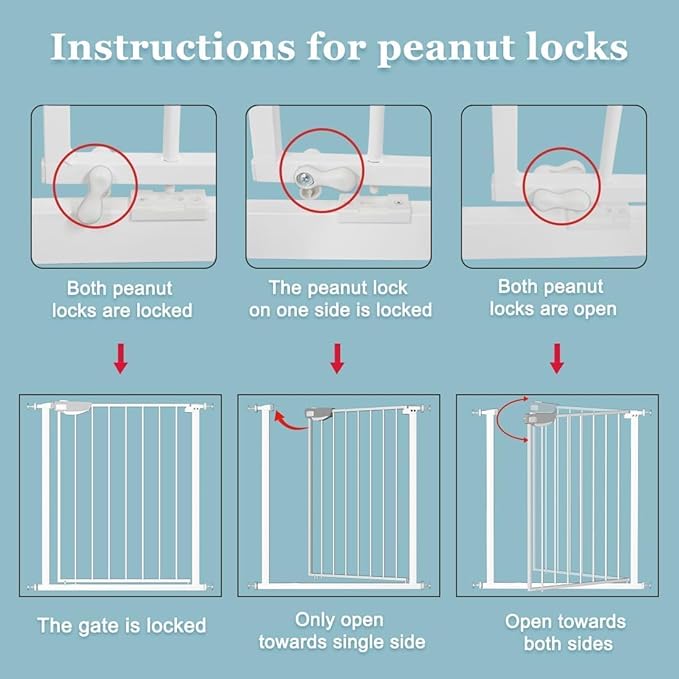 Instructions for peanut locks

Both peanut locks are locked

The peanut lock on one side is locked

Both peanut locks are open

The gate is locked

Only open towards single side

Open towards both sides