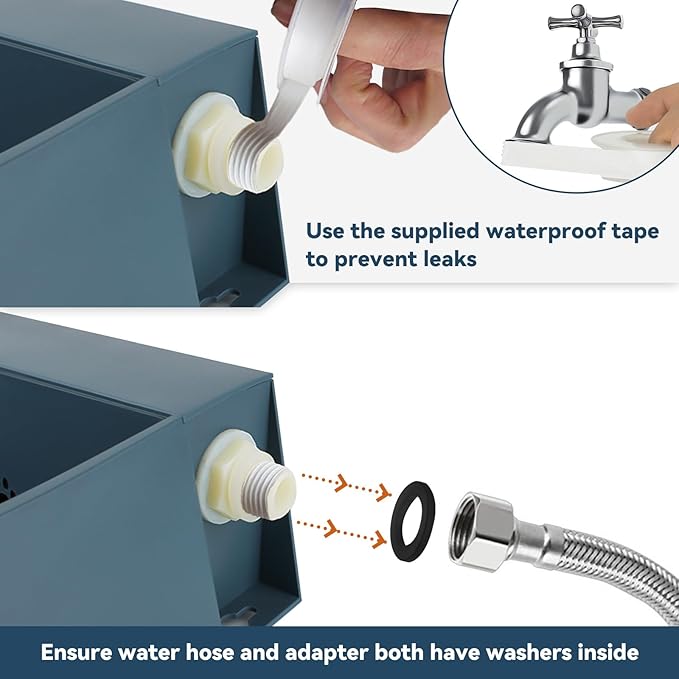 Use the supplied waterproof tape to prevent leaks

Ensure water hose and adapter both have washers inside