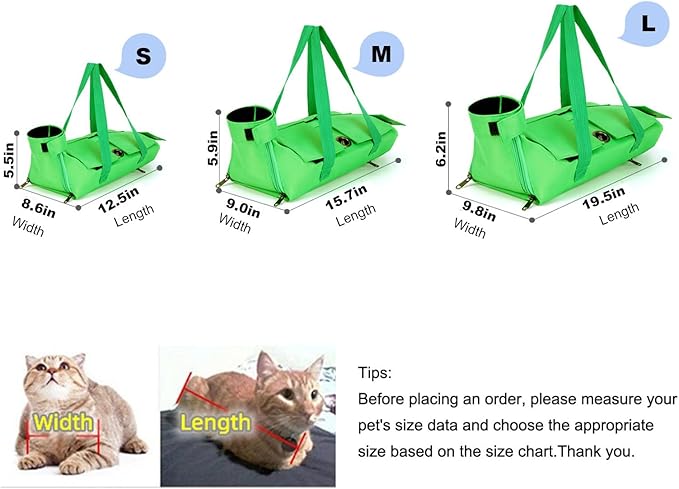 S

5.5in

8.6in
Width

12.5in
Length

M

5.9in

9.0in
Width

15.7in
Length

L

6.2in

9.8in
Width

19.5in
Length

Width

Length

Tips:

Before placing an order, please measure your pet's size data and choose the appropriate size based on the size chart.Thank you.