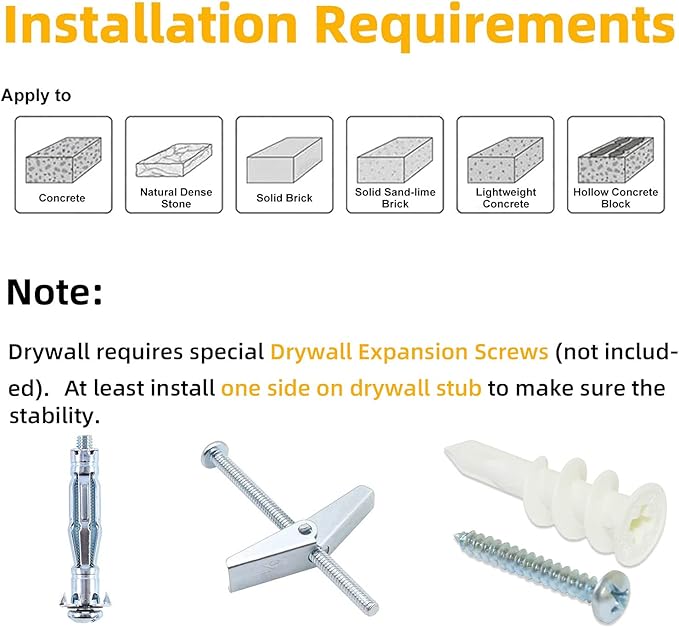 Installation Requirements

Apply to

Concrete

Natural Dense Stone

Solid Brick

Solid Sand-lime Brick

Lightweight Concrete

Hollow Concrete Block

Note:

Drywall requires special Drywall Expansion Screws (not included). At least install one side on drywall stub to make sure the stability.