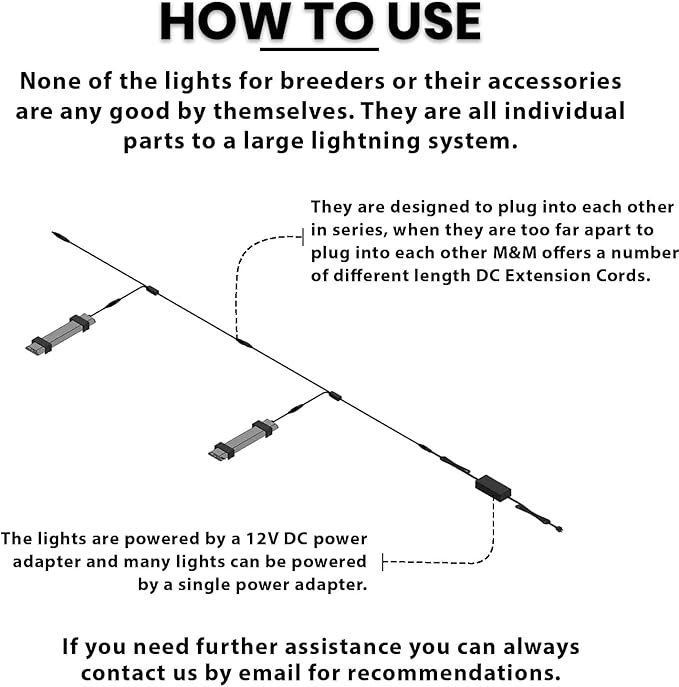 HOW TO USE

None of the lights for breeders or their accessories are any good by themselves. They are all individual parts to a large lightning system.

They are designed to plug into each other in series, when they are too far apart to plug into each other M&M offers a number of different length DC Extension Cords.

The lights are powered by a 12V DC power adapter and many lights can be powered by a single power adapter.

If you need further assistance you can always contact us by email for recommendations.