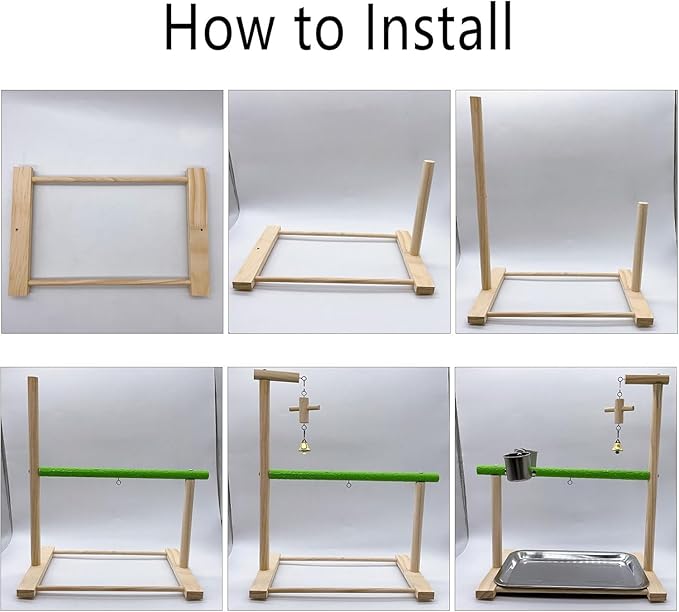 How to Install