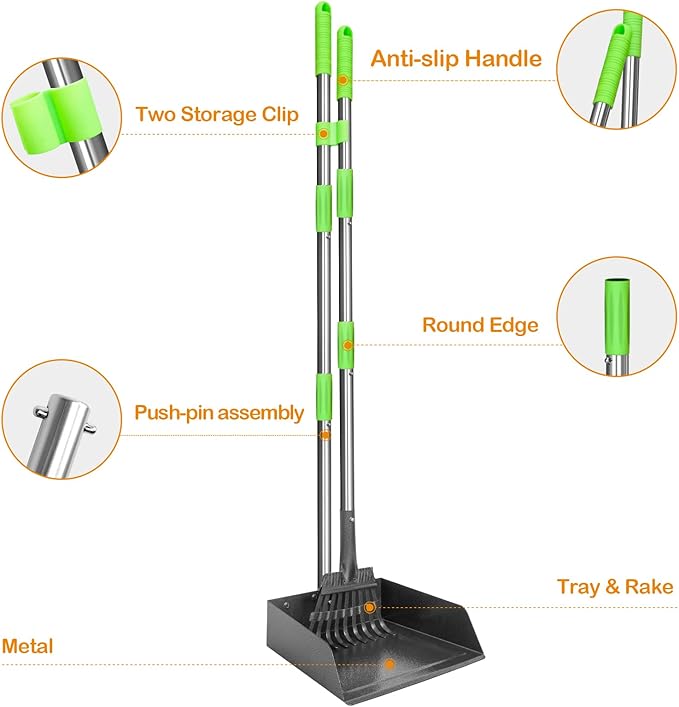 Anti-slip Handle

Two Storage Clip

Round Edge

Push-pin assembly

Tray & Rake

Metal