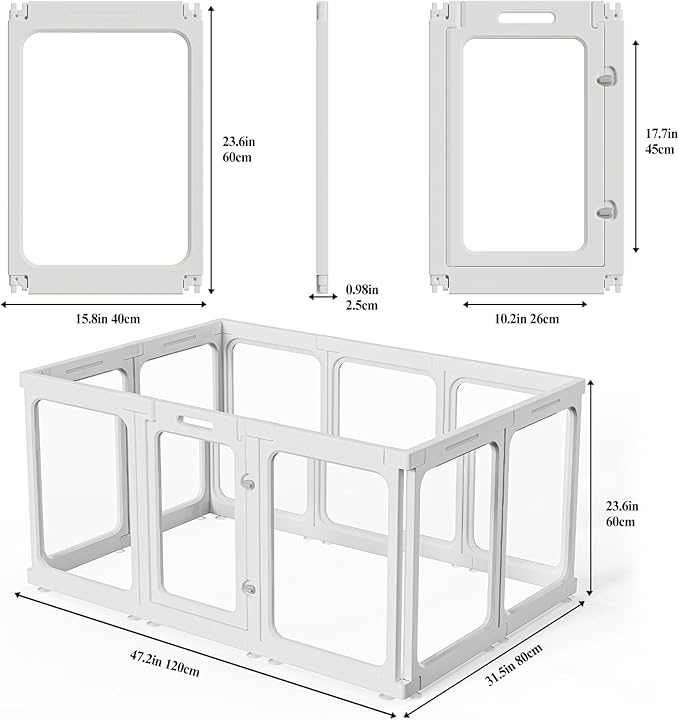 23.6in
60cm

15.8in 40cm

0.98in
2.5cm

17.7in
45cm

10.2in 26cm

23.6in
60cm

47.2in 120cm

31.5in 80cm