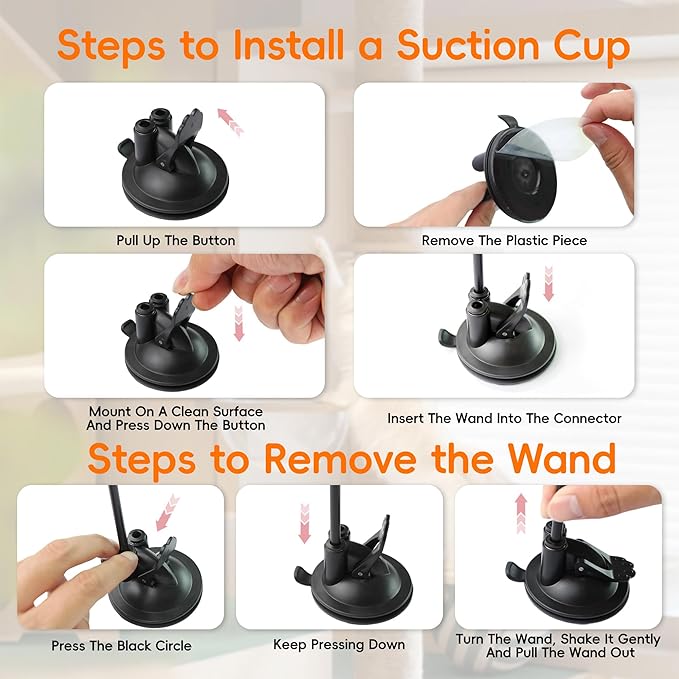 Steps to Install a Suction Cup

Pull Up The Button

Remove The Plastic Piece

Mount On A Clean Surface And Press Down The Button

Insert The Wand Into The Connector

Steps to Remove the Wand

Press The Black Circle

Keep Pressing Down

Turn The Wand, Shake It Gently And Pull The Wand Out