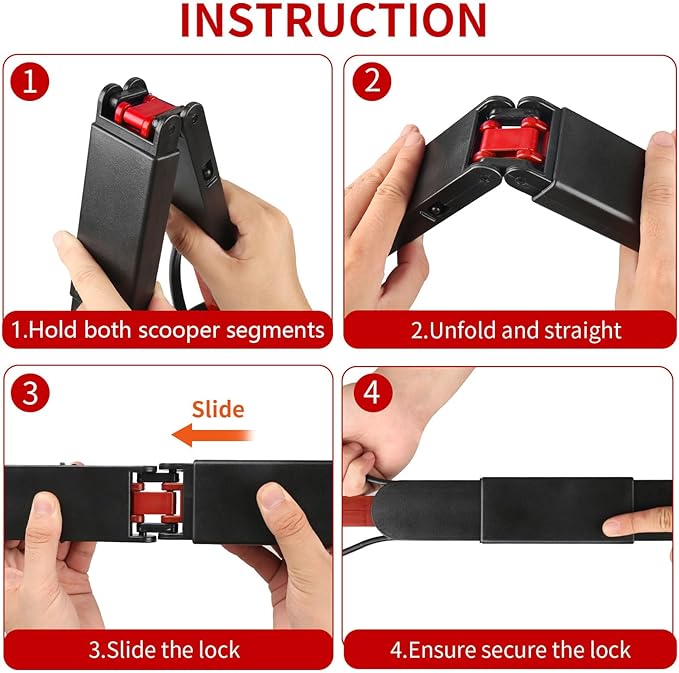 INSTRUCTION

1

1.Hold both scooper segments

2

2.Unfold and straight

3

Slide

3.Slide the lock

4

4.Ensure secure the lock