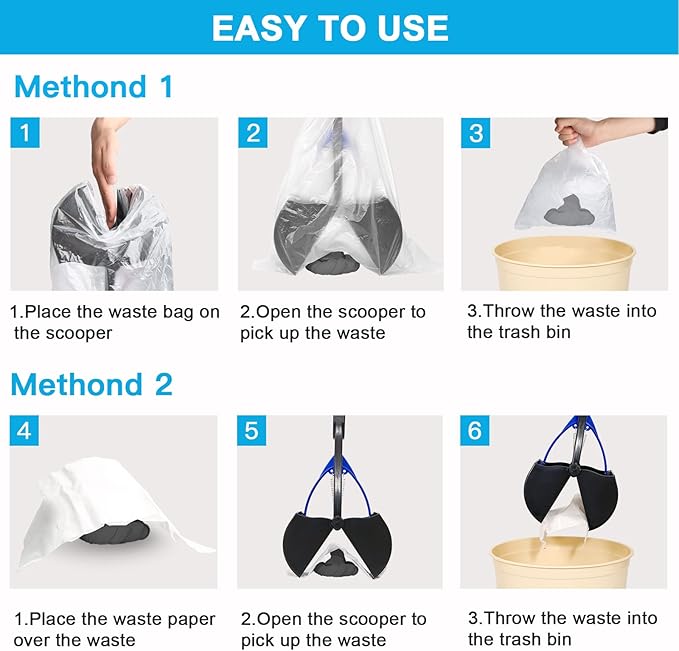 EASY TO USE

Methond 1

1

2

3

1.Place the waste bag on the scooper

2.Open the scooper to pick up the waste

3.Throw the waste into the trash bin

Methond 2

4

5

6

1.Place the waste paper over the waste

2.Open the scooper to pick up the waste

3.Throw the waste into the trash bin