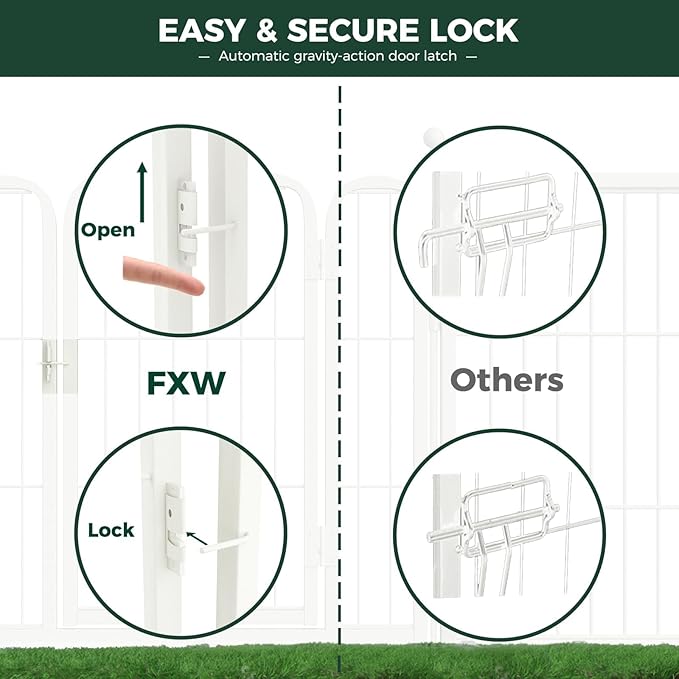 EASY & SECURE LOCK
— Automatic gravity-action door latch —

Open

FXW

Lock

Others