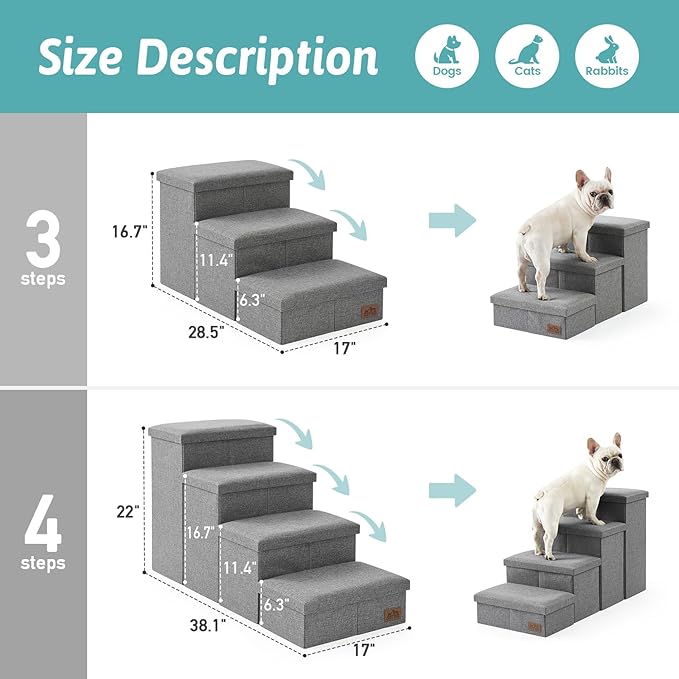 Size Description

Dogs

Cats

Rabbits

3 steps

16.7"

11.4"

6.3"

28.5"

17"

4 steps

22"

16.7"

11.4"

6.3"

38.1"

17"