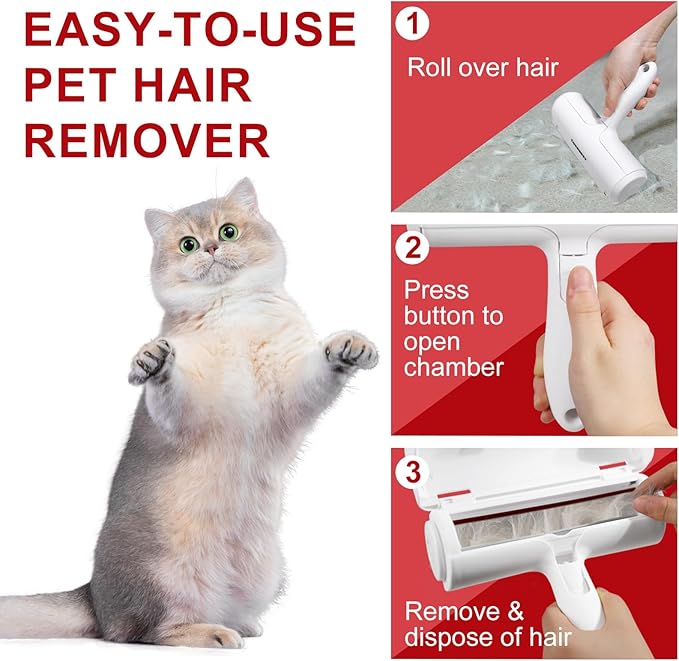 EASY-TO-USE PET HAIR REMOVER

1
Roll over hair

2
Press button to open chamber

3
Remove & dispose of hair