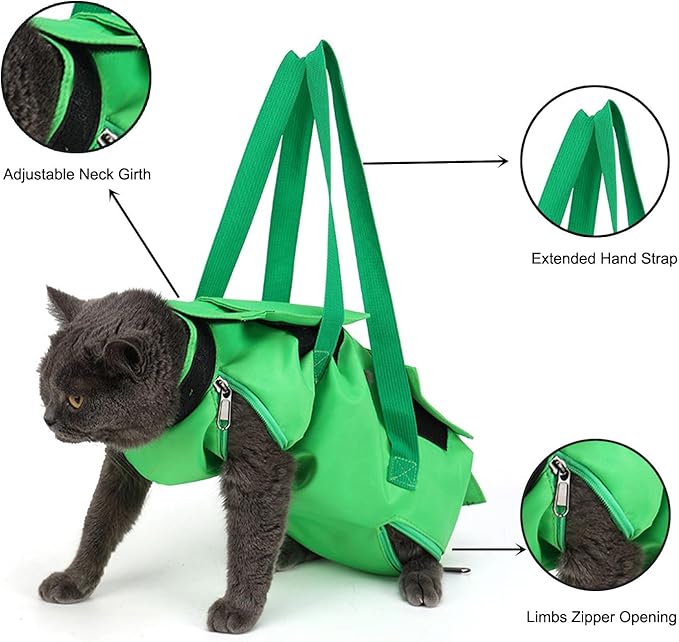 Adjustable Neck Girth

Extended Hand Strap

Limbs Zipper Opening