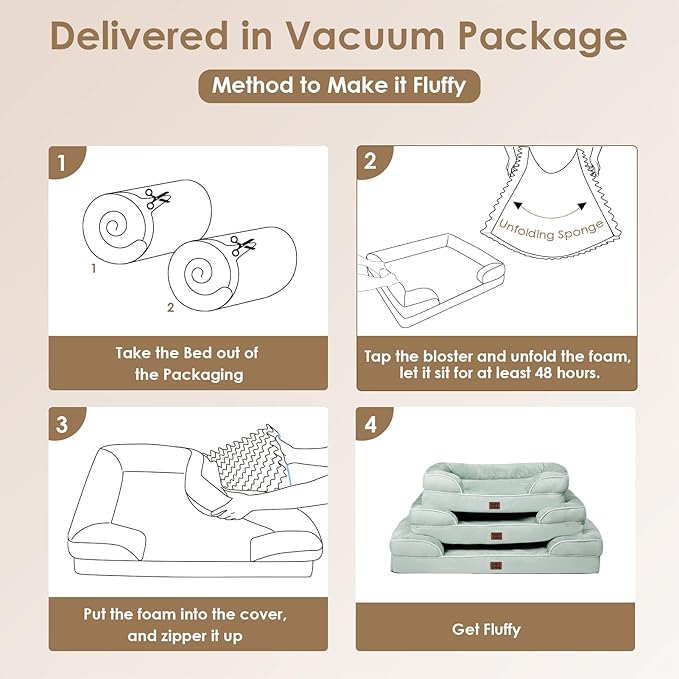 Delivered in Vacuum Package

Method to Make it Fluffy

1

1

2

Take the Bed out of the Packaging

2

Unfolding Sponge

Tap the bloster and unfold the foam, let it sit for at least 48 hours.

3

Put the foam into the cover, and zipper it up

4

Get Fluffy