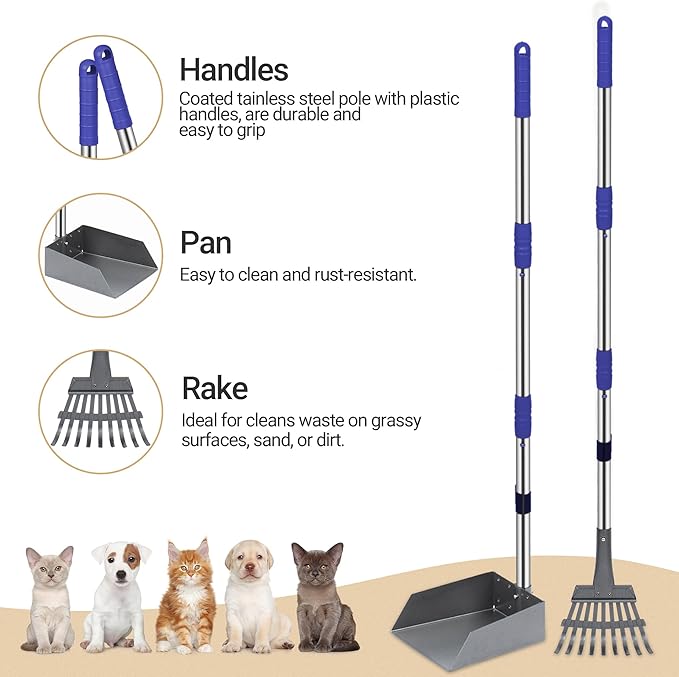 Handles
Coated tainless steel pole with plastic handles, are durable and easy to grip

Pan
Easy to clean and rust-resistant.

Rake
Ideal for cleans waste on grassy surfaces, sand, or dirt.