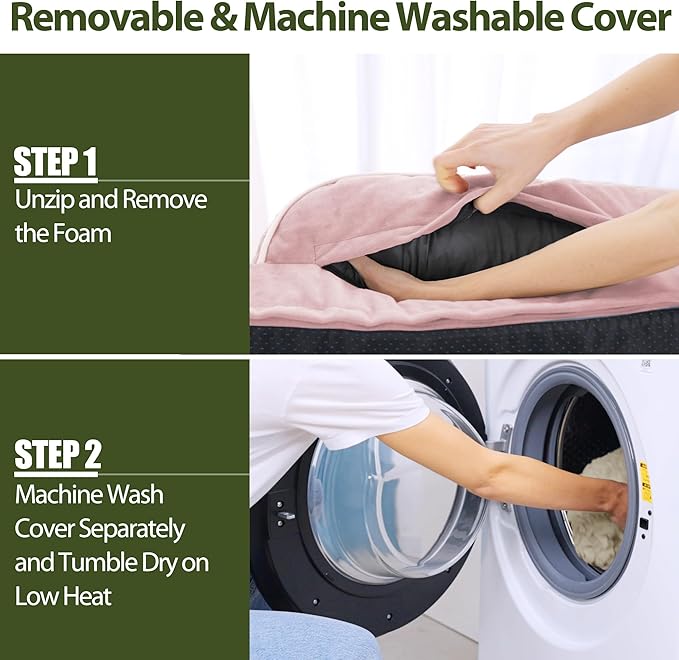 Removable & Machine Washable Cover

STEP 1
Unzip and Remove the Foam

STEP 2
Machine Wash Cover Separately and Tumble Dry on Low Heat