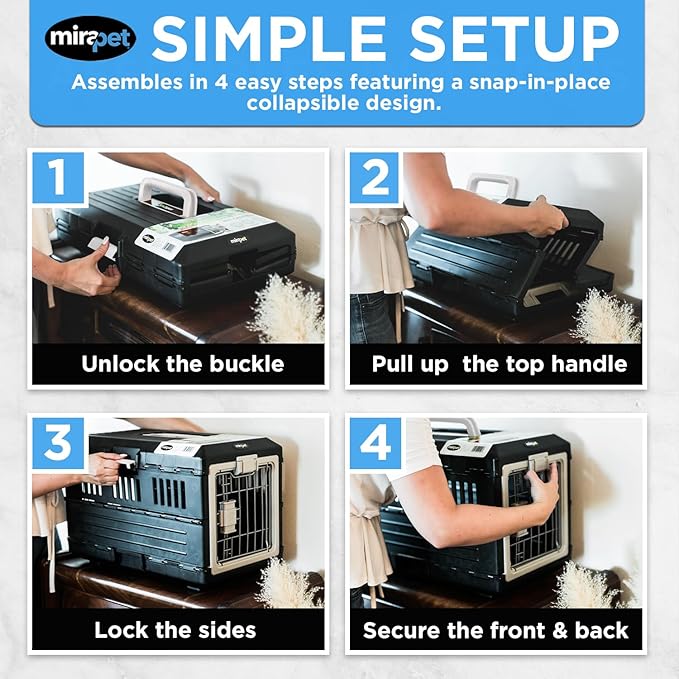 mirapet SIMPLE SETUP

Assembles in 4 easy steps featuring a snap-in-place collapsible design.

1

mirapet

Unlock the buckle

2

Pull up the top handle

3

Lock the sides

4

mirapet

Secure the front & back