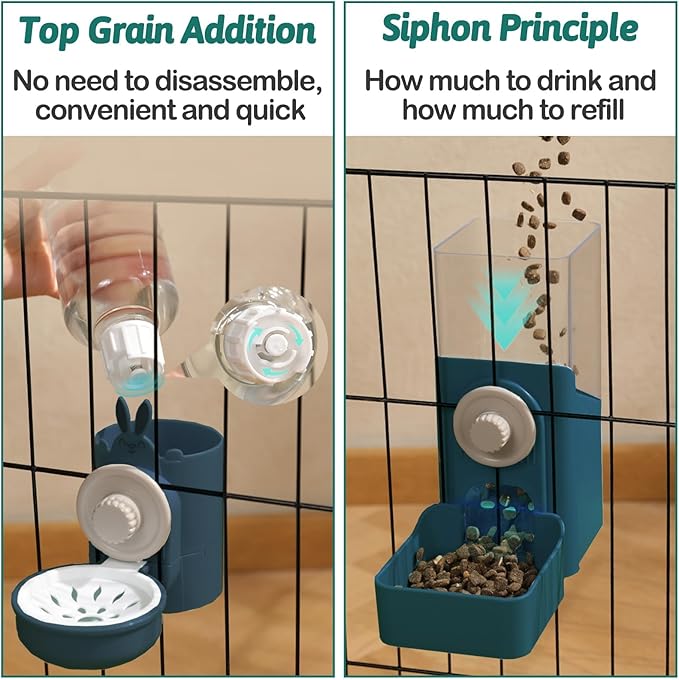 Top Grain Addition

No need to disassemble, convenient and quick

Siphon Principle

How much to drink and how much to refill