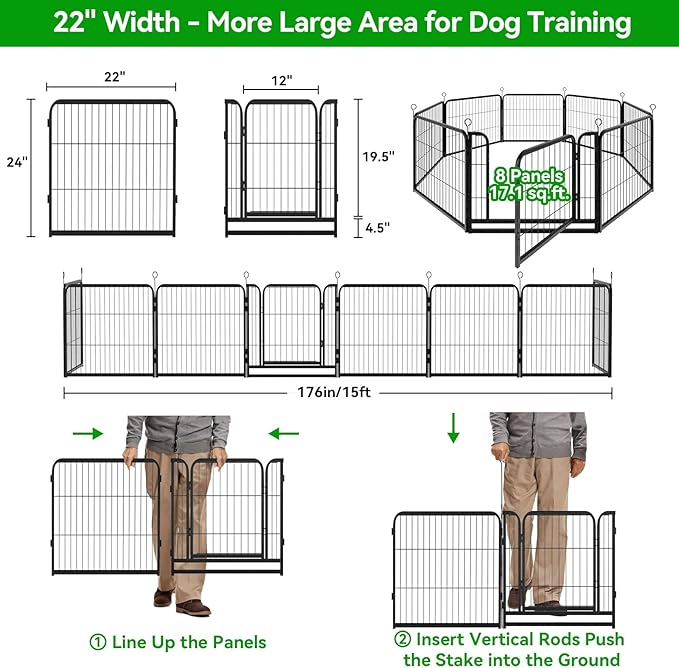 22" Width - More Large Area for Dog Training

22"

24"

12"

19.5"

4.5"

8 Panels
17.1 sq.ft.

176in/15ft

① Line Up the Panels

② Insert Vertical Rods Push the Stake into the Ground