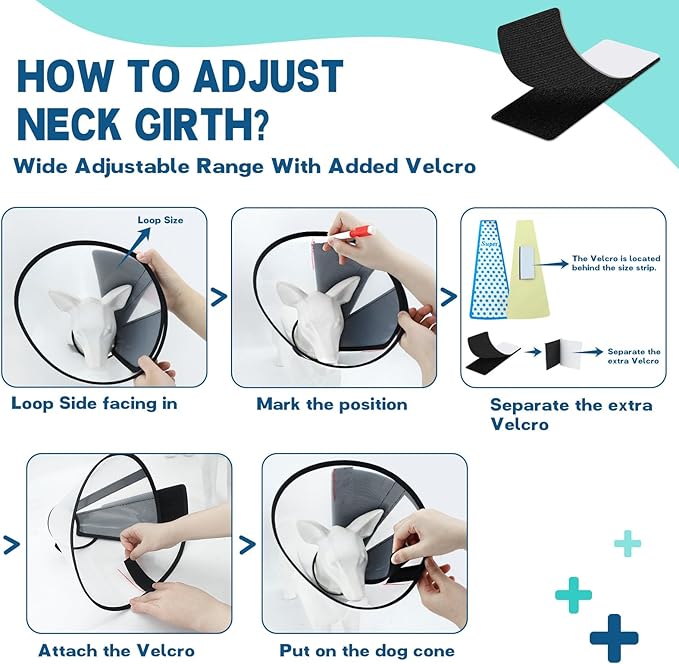 HOW TO ADJUST NECK GIRTH?

Wide Adjustable Range With Added Velcro

Loop Size

Loop Side facing in

Mark the position

Super

The Velcro is located behind the size strip.

Separate the extra Velcro

Separate the extra Velcro

Attach the Velcro

Put on the dog cone