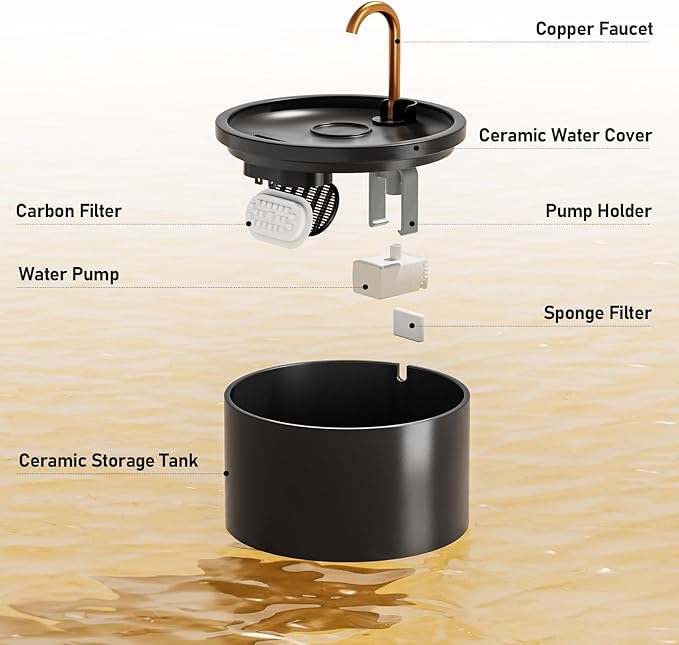 Copper Faucet

Ceramic Water Cover

Carbon Filter

Pump Holder

Water Pump

Sponge Filter

Ceramic Storage Tank