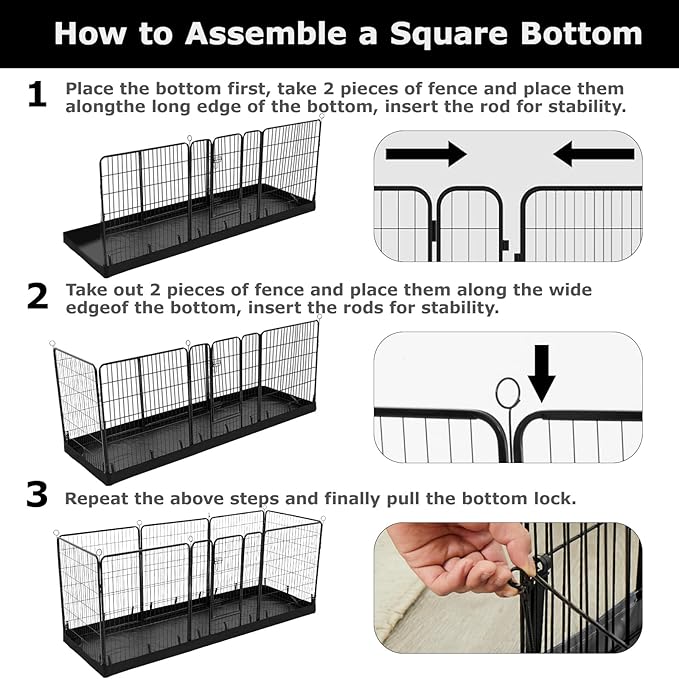 How to Assemble a Square Bottom

1 Place the bottom first, take 2 pieces of fence and place them alongthe long edge of the bottom, insert the rod for stability.

2 Take out 2 pieces of fence and place them along the wide edgeof the bottom, insert the rods for stability.

3 Repeat the above steps and finally pull the bottom lock.