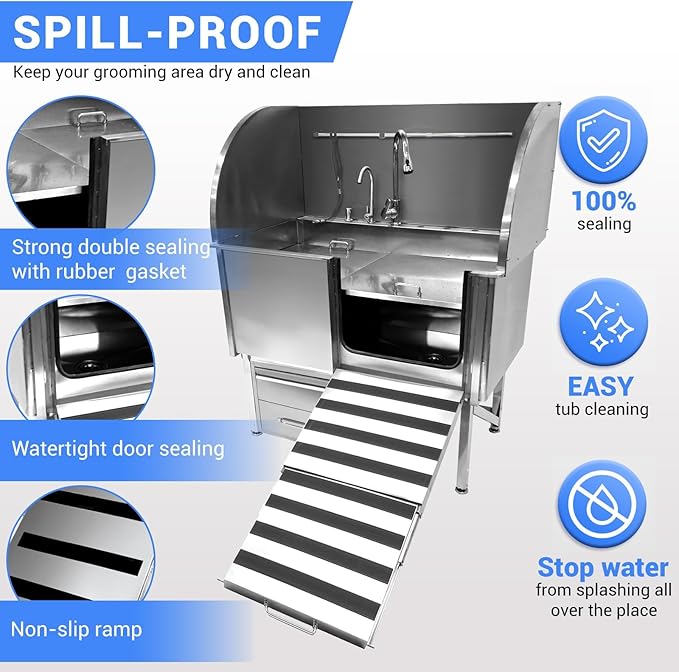 SPILL-PROOF
Keep your grooming area dry and clean

Strong double sealing with rubber gasket

Watertight door sealing

Non-slip ramp

100%
sealing

EASY
tub cleaning

Stop water
from splashing all over the place