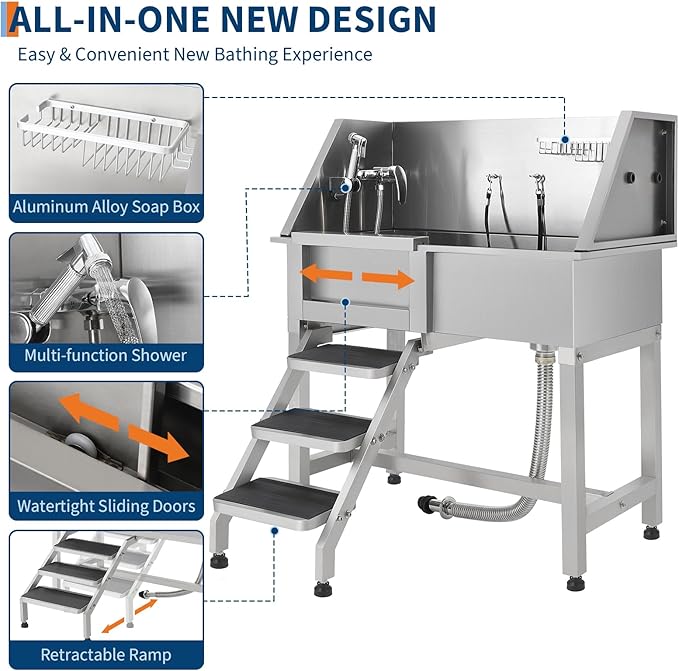 ALL-IN-ONE NEW DESIGN

Easy & Convenient New Bathing Experience

Aluminum Alloy Soap Box

Multi-function Shower

Watertight Sliding Doors

Retractable Ramp