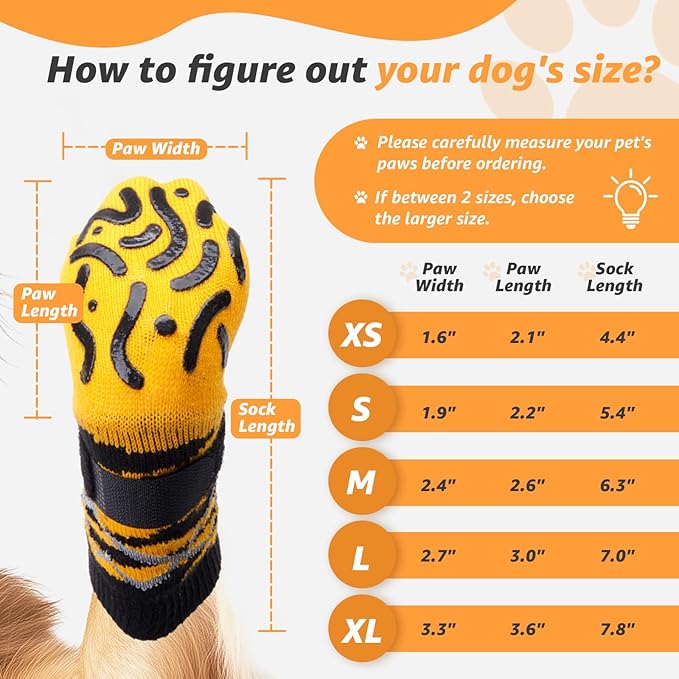 How to figure out your dog's size?

Paw Width

Paw Length

Sock Length

Please carefully measure your pet's paws before ordering.

If between 2 sizes, choose the larger size.

| | Paw Width | Paw Length | Sock Length |
|---|---|---|---|
| XS | 1.6" | 2.1" | 4.4" |
| S | 1.9" | 2.2" | 5.4" |
| M | 2.4" | 2.6" | 6.3" |
| L | 2.7" | 3.0" | 7.0" |
| XL | 3.3" | 3.6" | 7.8" |