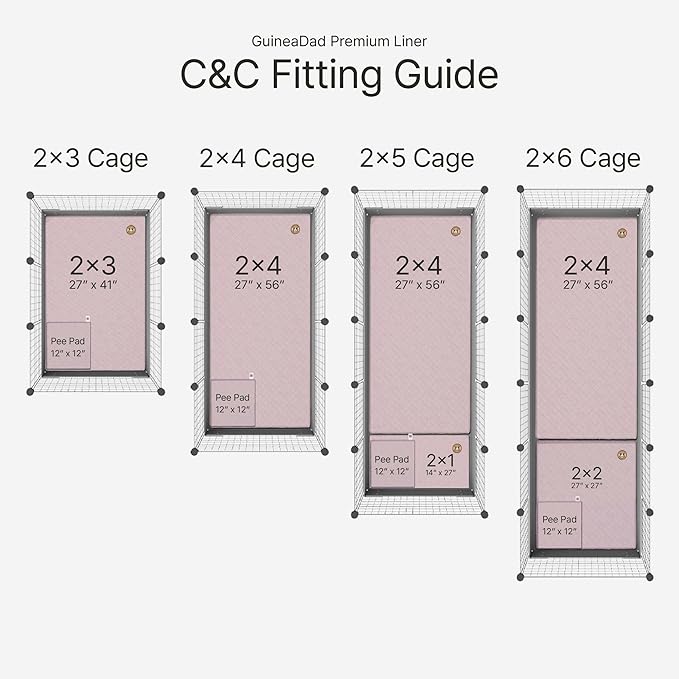 GuineaDad Premium Liner
C&C Fitting Guide

2×3 Cage

2×3
27" x 41"

Pee Pad
12" x 12"

2×4 Cage

2×4
27" x 56"

Pee Pad
12" x 12"

2×5 Cage

2×4
27" x 56"

Pee Pad
12" x 12"

2×1
14" x 27"

2×6 Cage

2×4
27" x 56"

2×2
27" x 27"

Pee Pad
12" x 12"