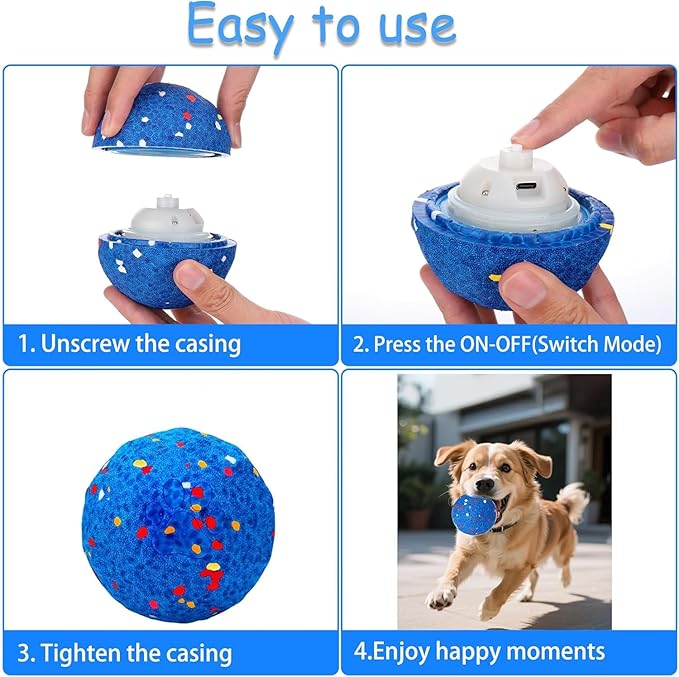 Easy to use

1. Unscrew the casing

2. Press the ON-OFF(Switch Mode)

3. Tighten the casing

4.Enjoy happy moments