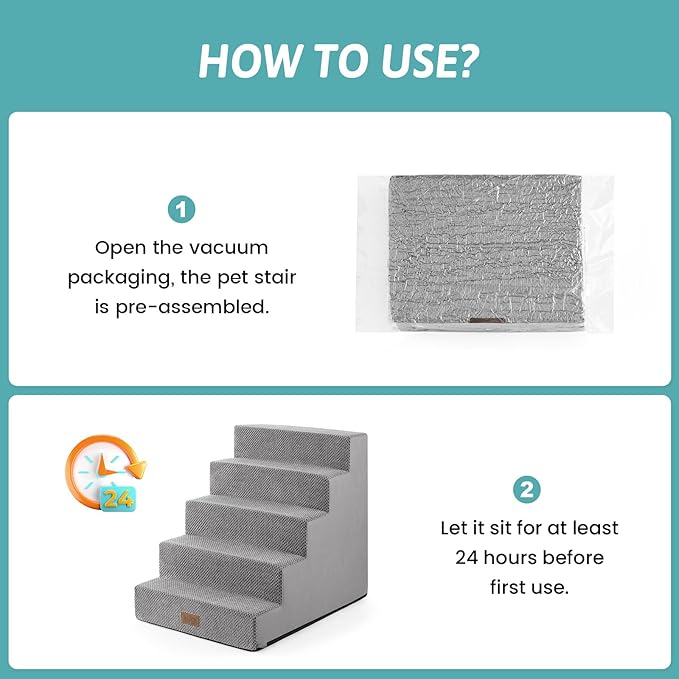 HOW TO USE?

1
Open the vacuum packaging, the pet stair is pre-assembled.

24

2
Let it sit for at least 24 hours before first use.