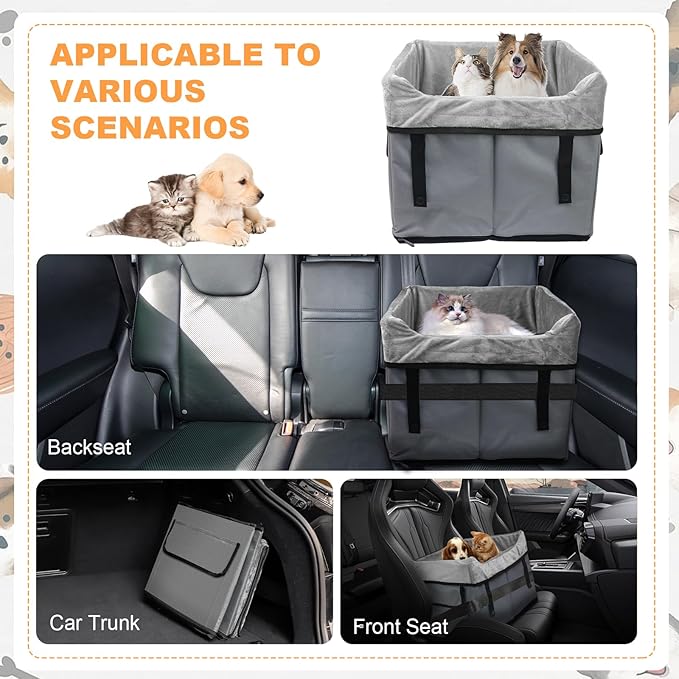 APPLICABLE TO VARIOUS SCENARIOS

Backseat

Car Trunk

Front Seat