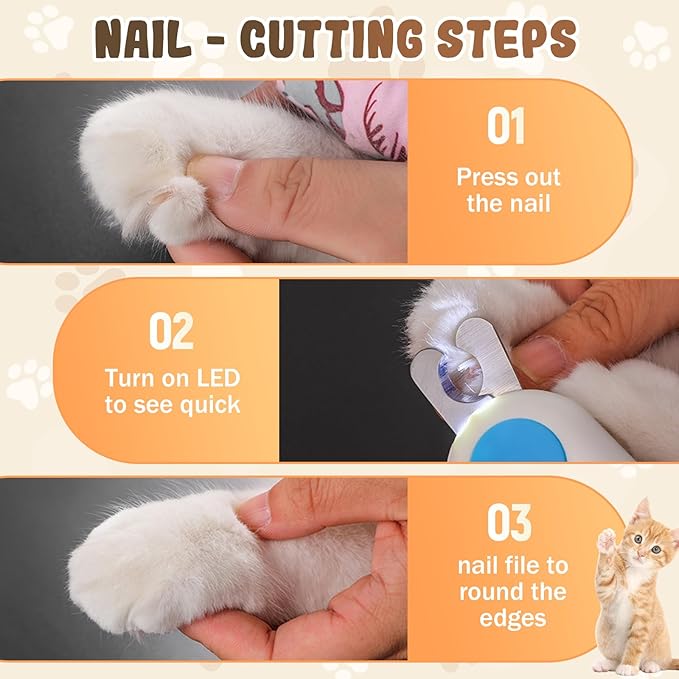 NAIL - CUTTING STEPS

01
Press out the nail

02
Turn on LED to see quick

03
nail file to round the edges